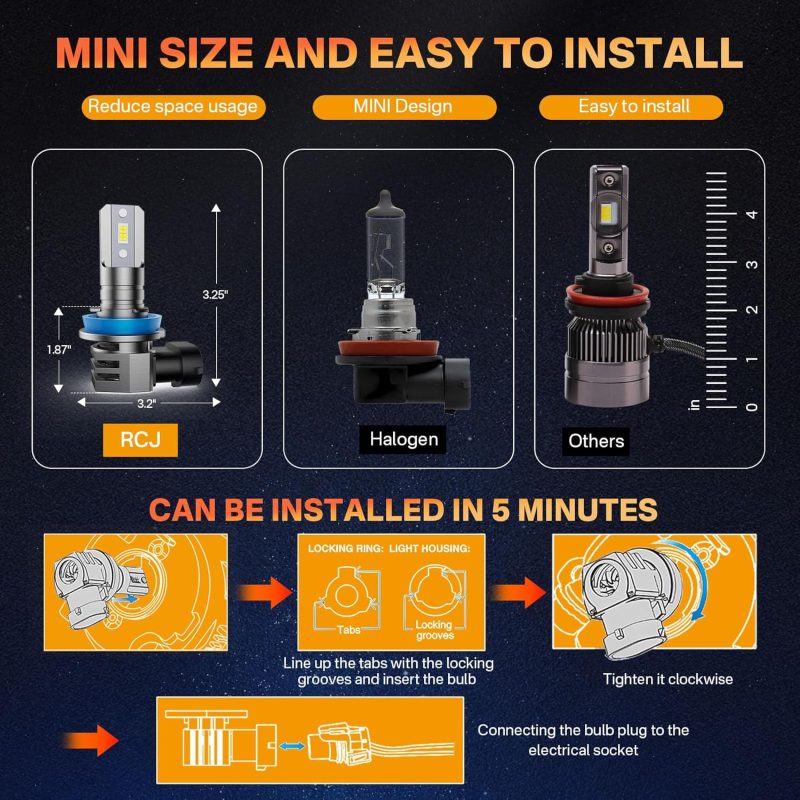 MINI SIZE AND EASY TO INSTALL

Reduce space usage

MINI Design

Easy to install

3.25"

1.87"

3.2"

RCJ

Halogen

4
3
2
1
0
in

Others

CAN BE INSTALLED IN 5 MINUTES

LOCKING RING: LIGHT HOUSING:

Tabs

Locking grooves

Line up the tabs with the locking grooves and insert the bulb

Tighten it clockwise

Connecting the bulb plug to the electrical socket