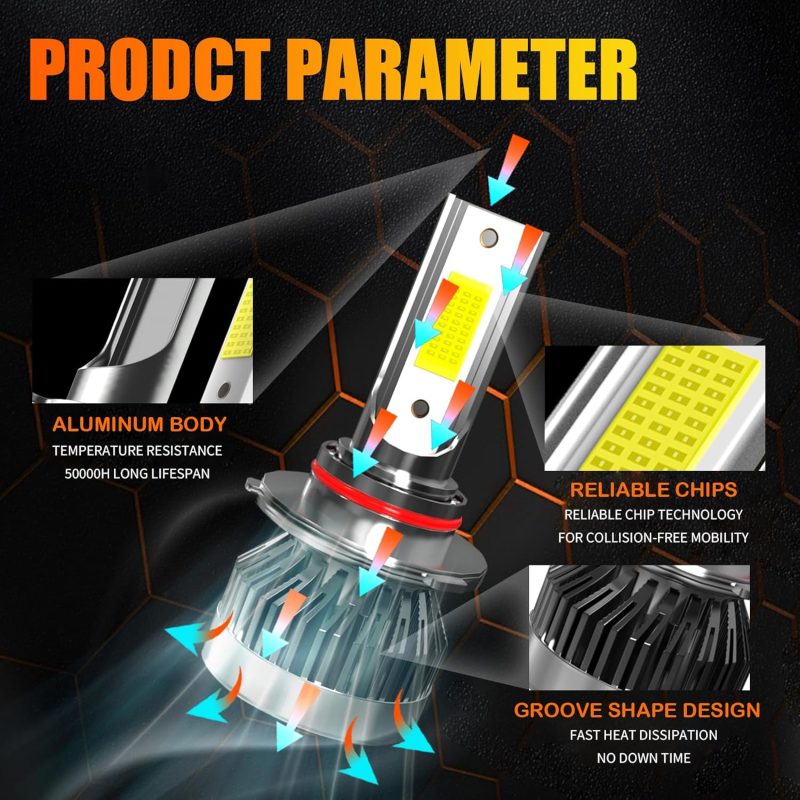 PRODCT PARAMETER

ALUMINUM BODY
TEMPERATURE RESISTANCE
50000H LONG LIFESPAN

RELIABLE CHIPS
RELIABLE CHIP TECHNOLOGY
FOR COLLISION-FREE MOBILITY

GROOVE SHAPE DESIGN
FAST HEAT DISSIPATION
NO DOWN TIME