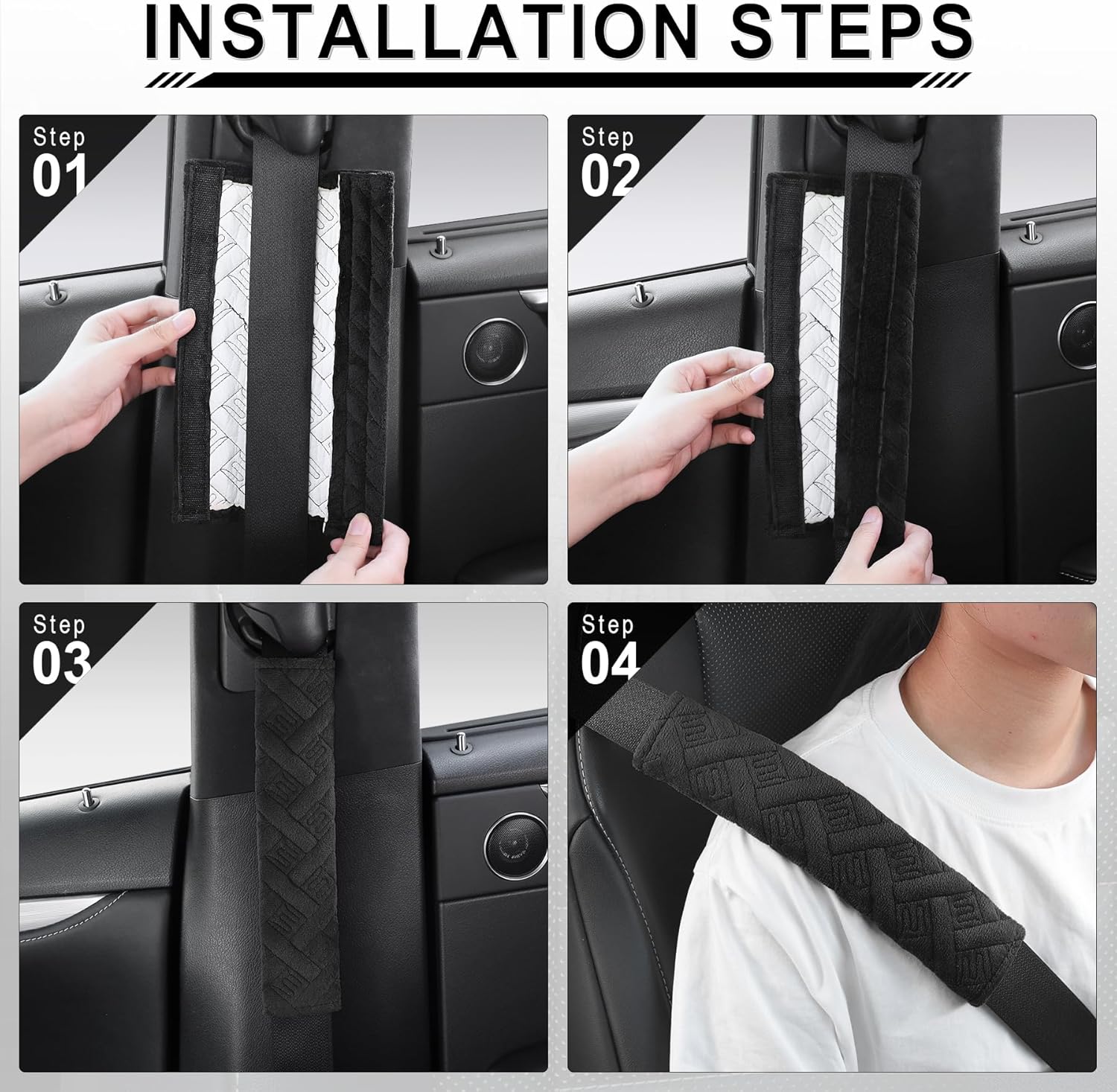 INSTALLATION STEPS

Step
01

Step
02

Step
03

Step
04