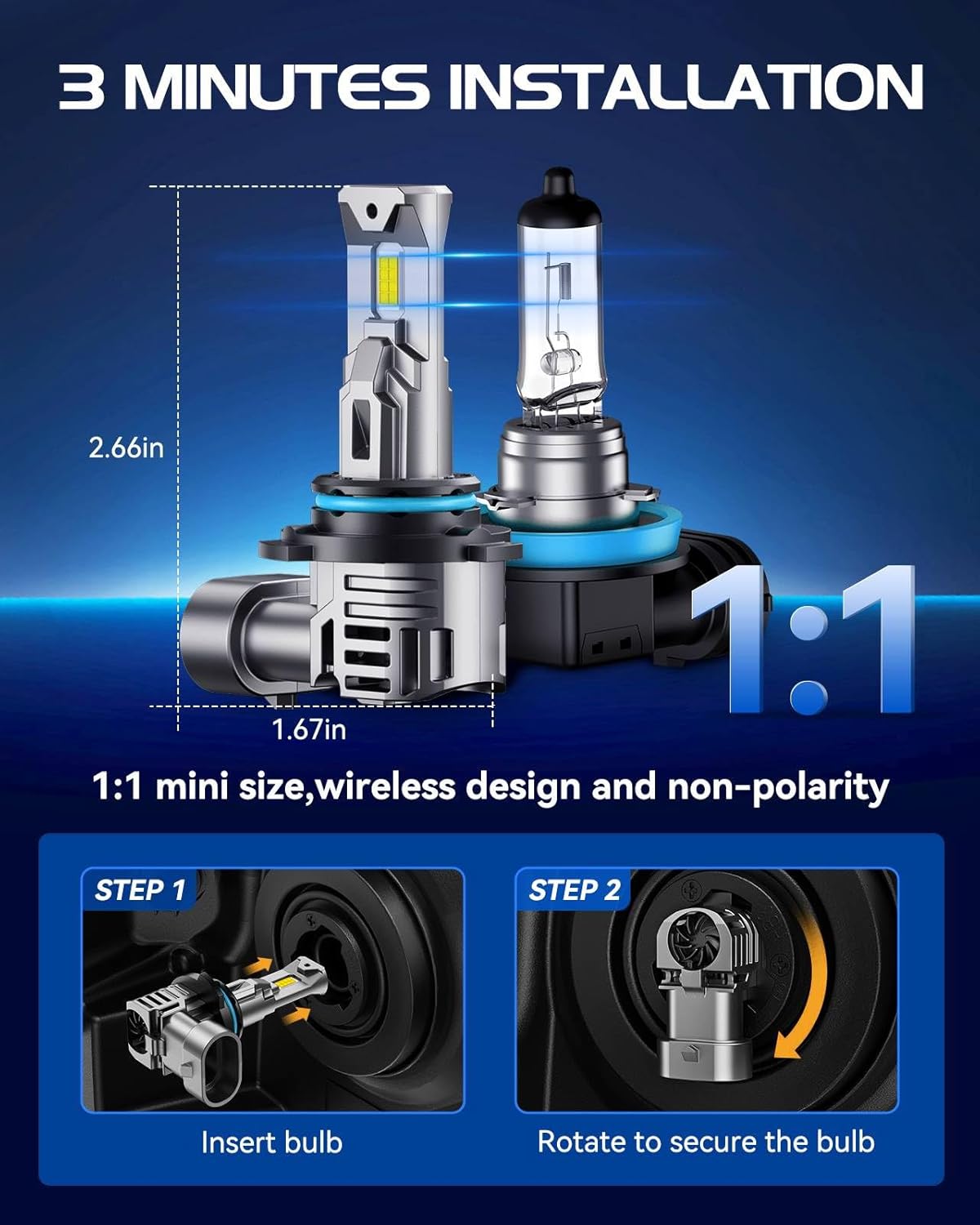 3 MINUTES INSTALLATION

2.66in

1.67in

1:1

1:1 mini size,wireless design and non-polarity

STEP 1

Insert bulb

STEP 2

Rotate to secure the bulb