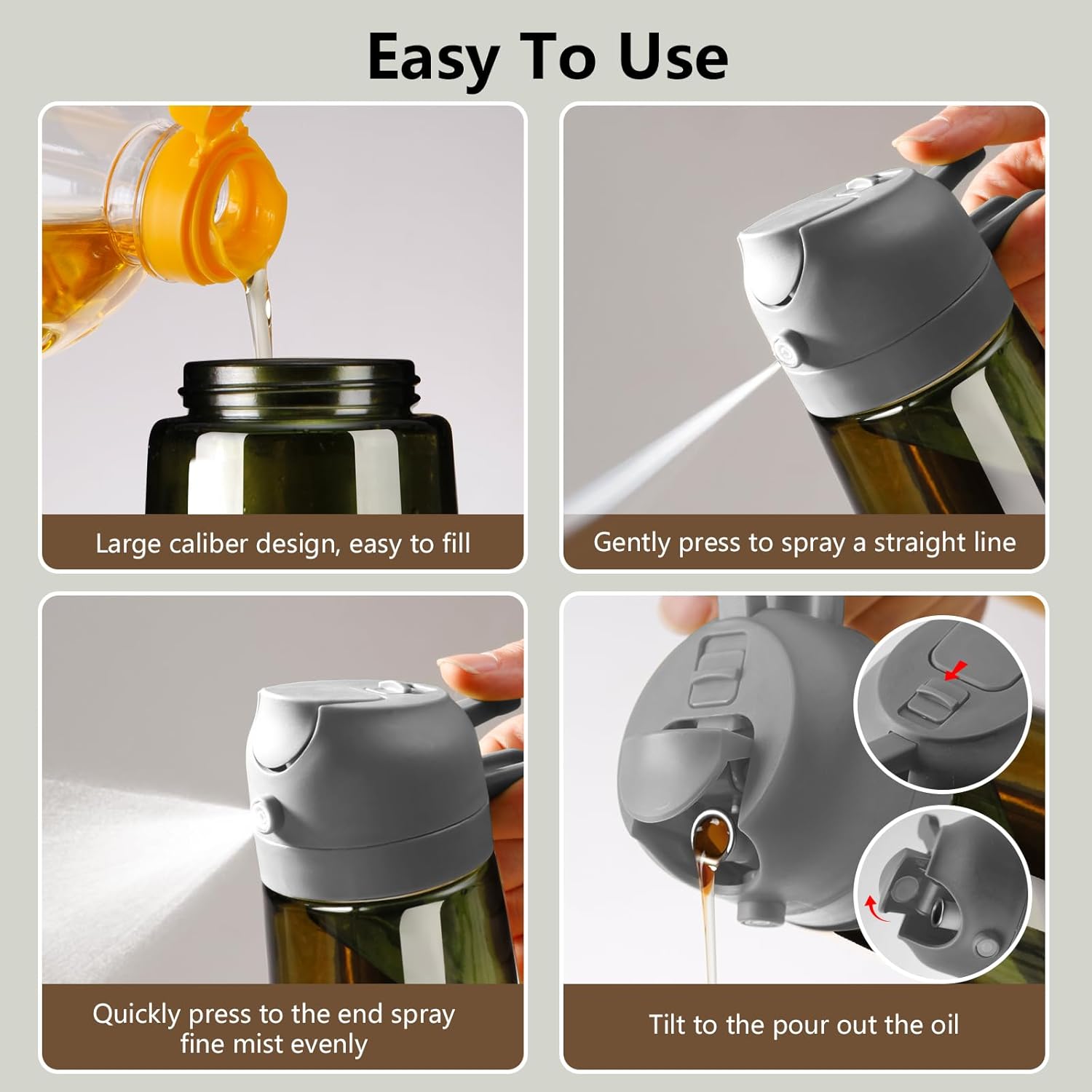 Easy To Use

Large caliber design, easy to fill

Gently press to spray a straight line

Quickly press to the end spray fine mist evenly

Tilt to the pour out the oil