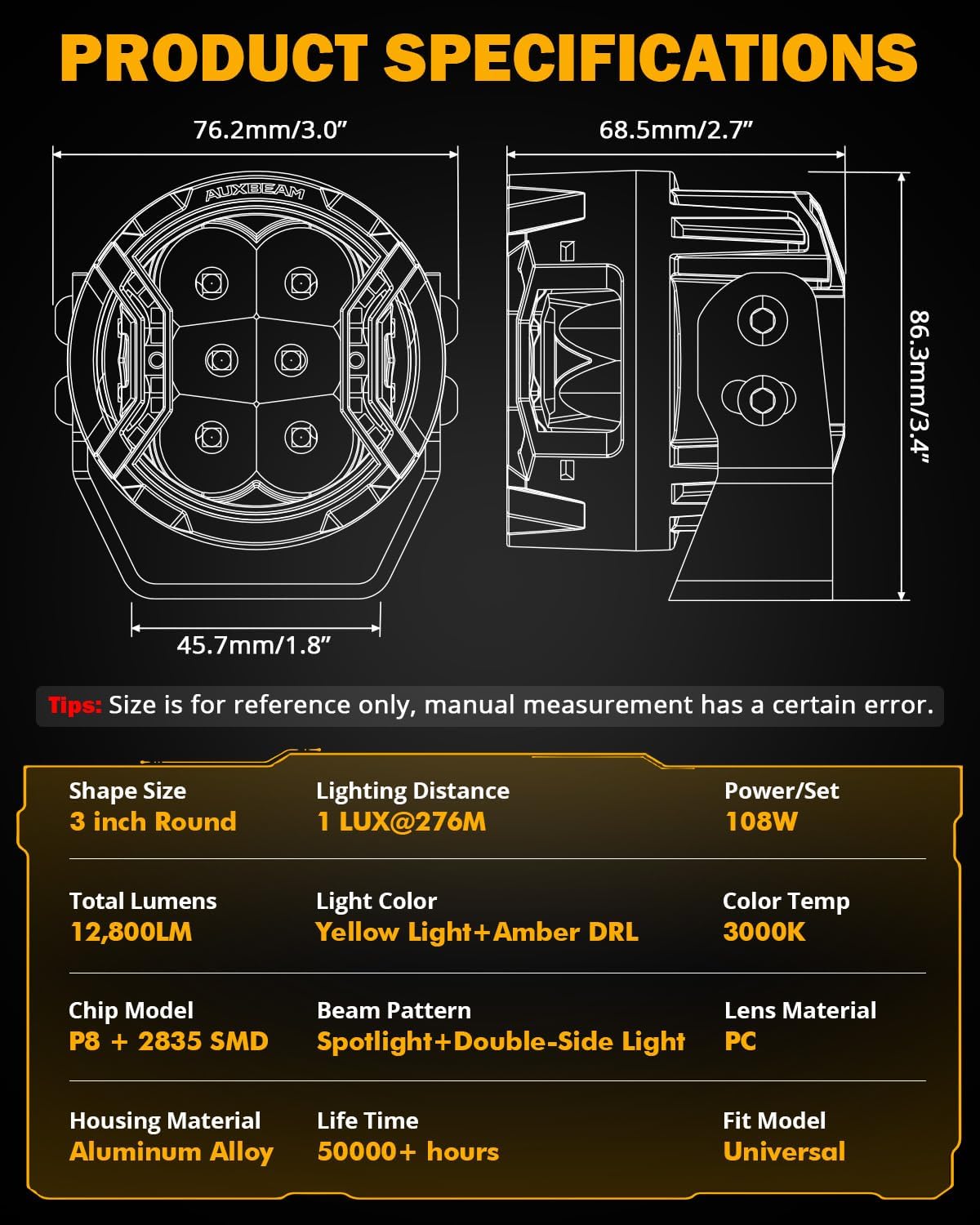 PRODUCT SPECIFICATIONS

76.2mm/3.0”

68.5mm/2.7”

AUXBEAM

86.3mm/3.4”

45.7mm/1.8”

Tips: Size is for reference only, manual measurement has a certain error.

Shape Size
3 inch Round

Lighting Distance
1 LUX@276M

Power/Set
108W

Total Lumens
12,800LM

Light Color
Yellow Light+Amber DRL

Color Temp
3000K

Chip Model
P8 + 2835 SMD

Beam Pattern
Spotlight+Double-Side Light

Lens Material
PC

Housing Material
Aluminum Alloy

Life Time
50000+ hours

Fit Model
Universal