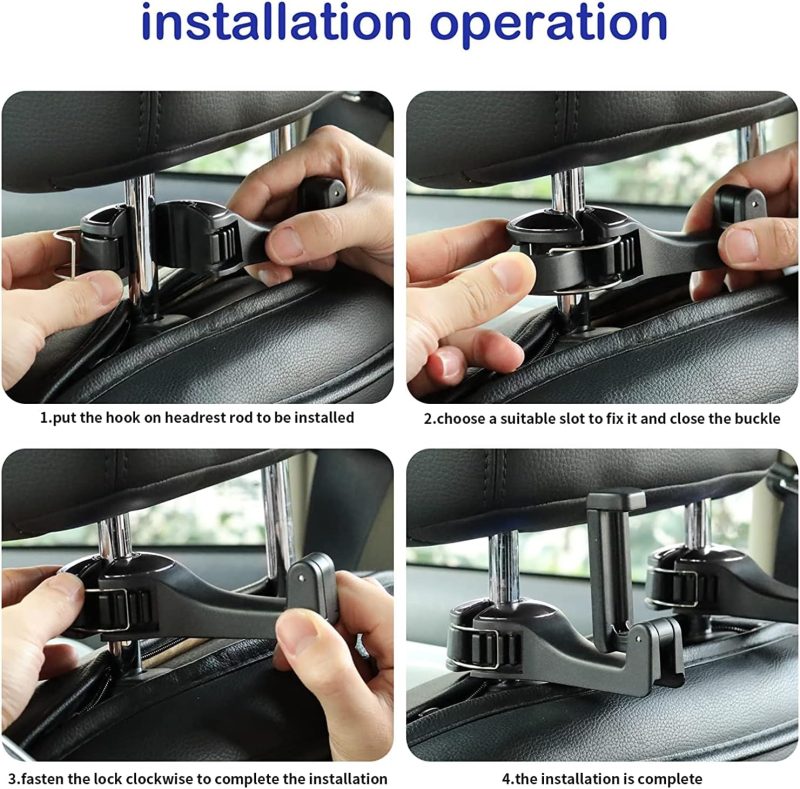 installation operation

1.put the hook on headrest rod to be installed

2.choose a suitable slot to fix it and close the buckle

3.fasten the lock clockwise to complete the installation

4.the installation is complete