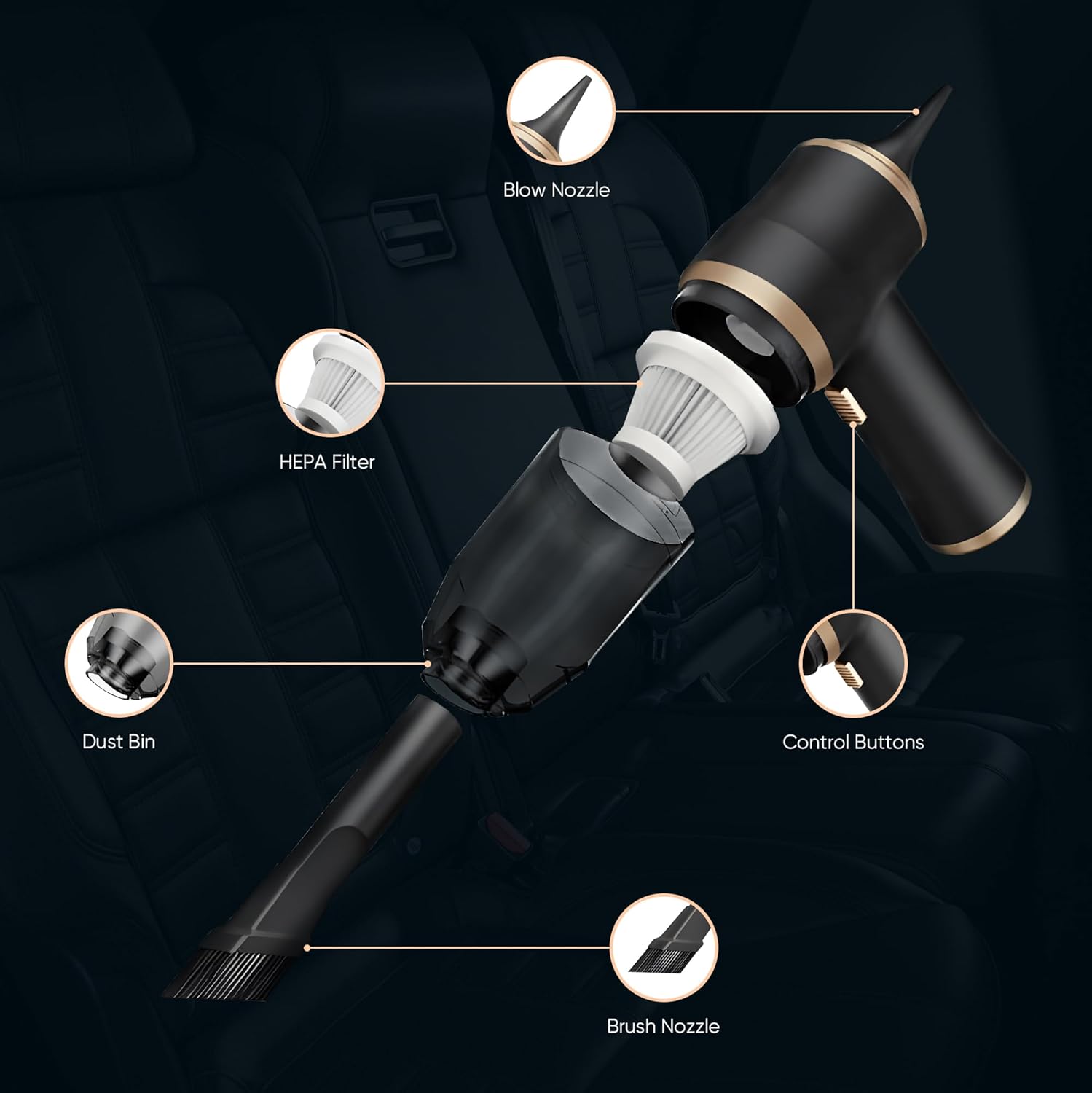 Blow Nozzle

HEPA Filter

Dust Bin

Control Buttons

Brush Nozzle