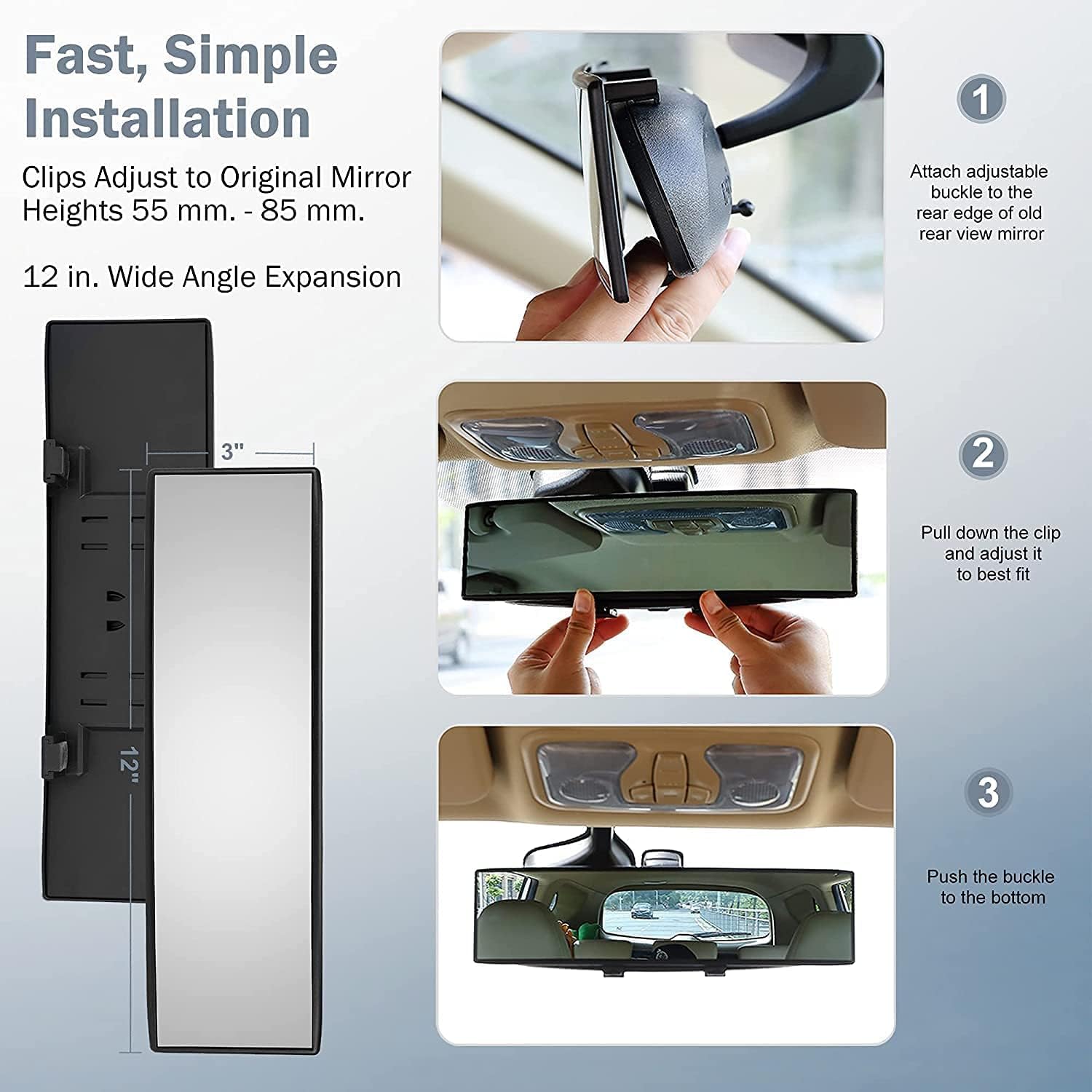 Fast, Simple Installation

Clips Adjust to Original Mirror Heights 55 mm. - 85 mm.

12 in. Wide Angle Expansion

3"

12"

1

Attach adjustable buckle to the rear edge of old rear view mirror

2

Pull down the clip and adjust it to best fit

3

Push the buckle to the bottom