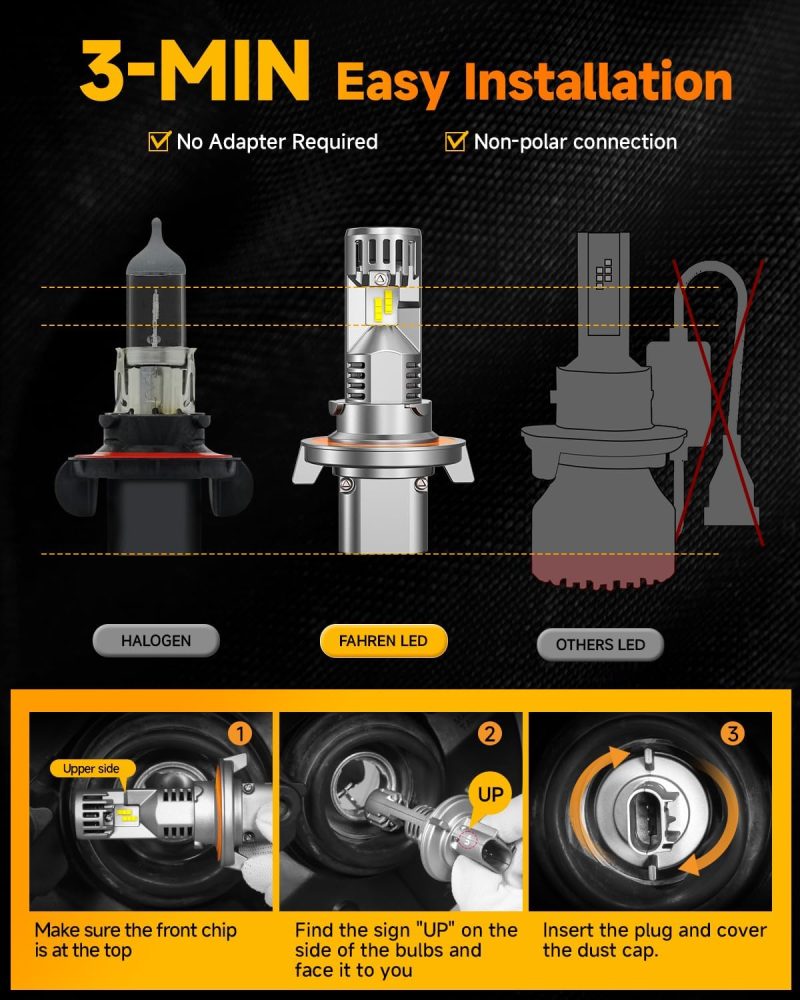 3-MIN Easy Installation

No Adapter Required
Non-polar connection

HALOGEN
FAHREN LED
OTHERS LED

1
Upper side
Make sure the front chip is at the top

2
UP
Find the sign "UP" on the side of the bulbs and face it to you

3
Insert the plug and cover the dust cap.