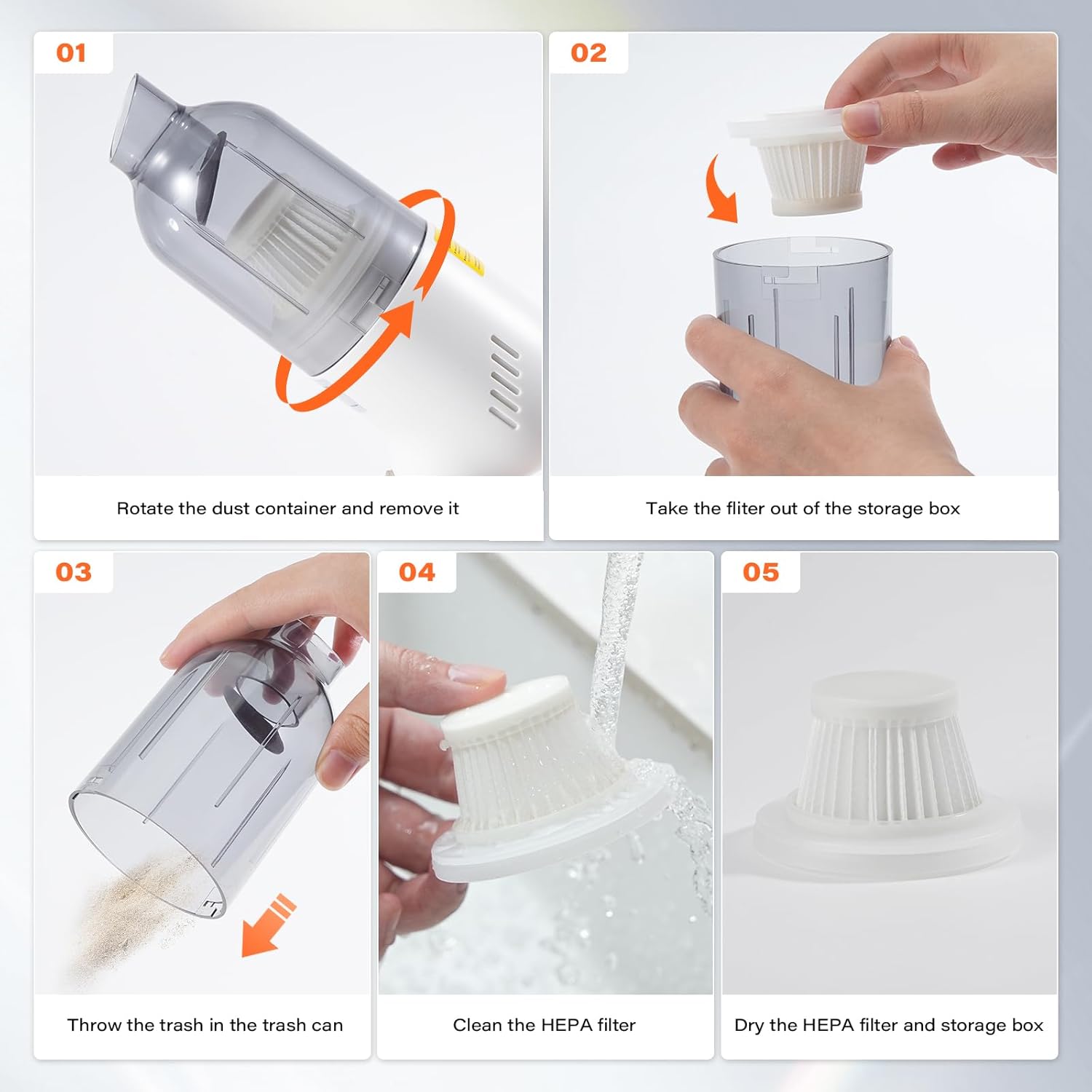 01

Rotate the dust container and remove it

02

Take the fliter out of the storage box

03

Throw the trash in the trash can

04

Clean the HEPA filter

05

Dry the HEPA filter and storage box