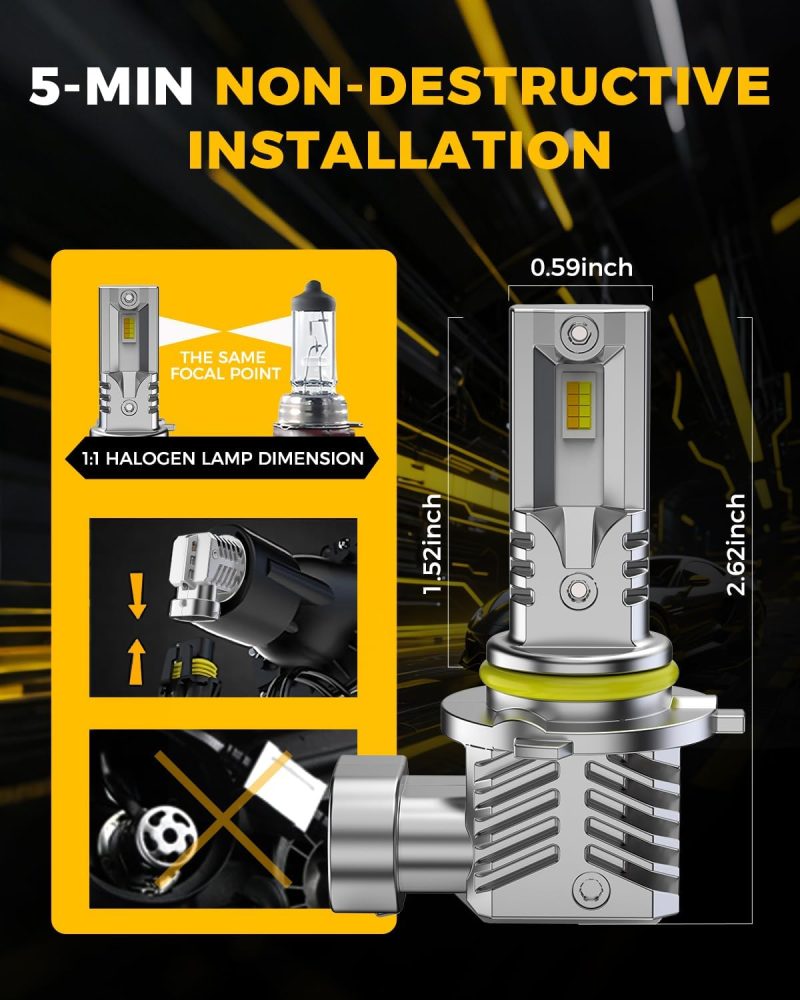 5-MIN NON-DESTRUCTIVE INSTALLATION

THE SAME FOCAL POINT

1:1 HALOGEN LAMP DIMENSION

0.59inch

1.52inch

2.62inch