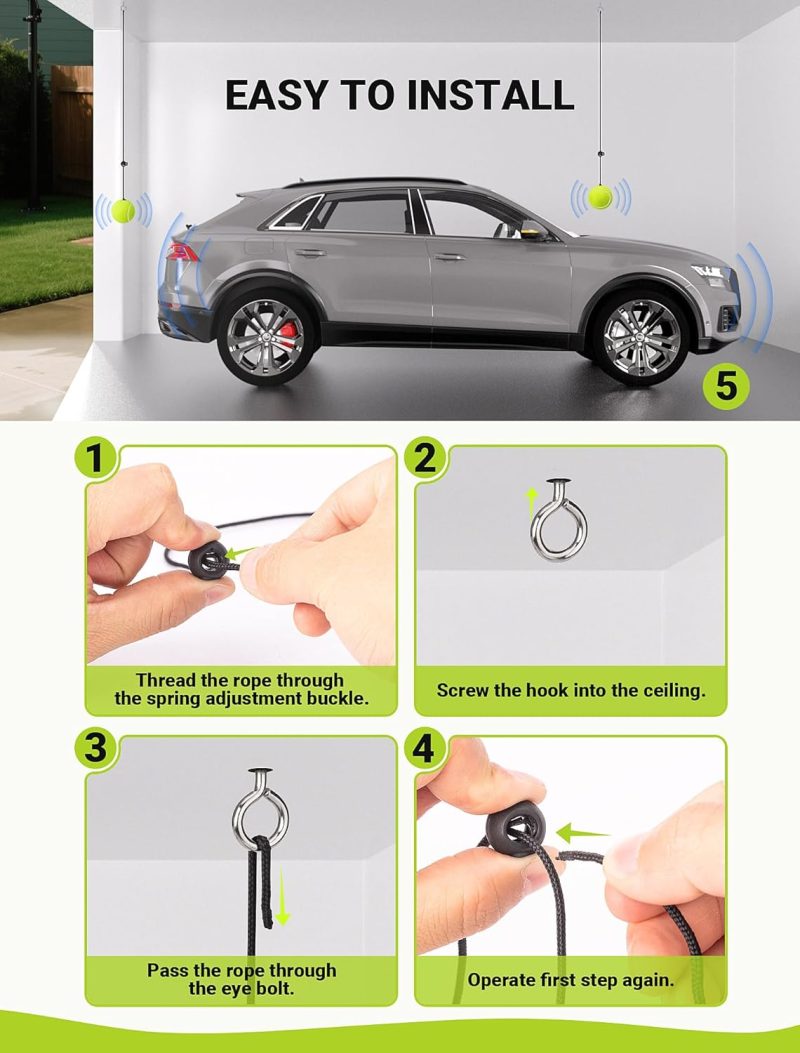 EASY TO INSTALL

5

1

Thread the rope through the spring adjustment buckle.

2

Screw the hook into the ceiling.

3

Pass the rope through the eye bolt.

4

Operate first step again.