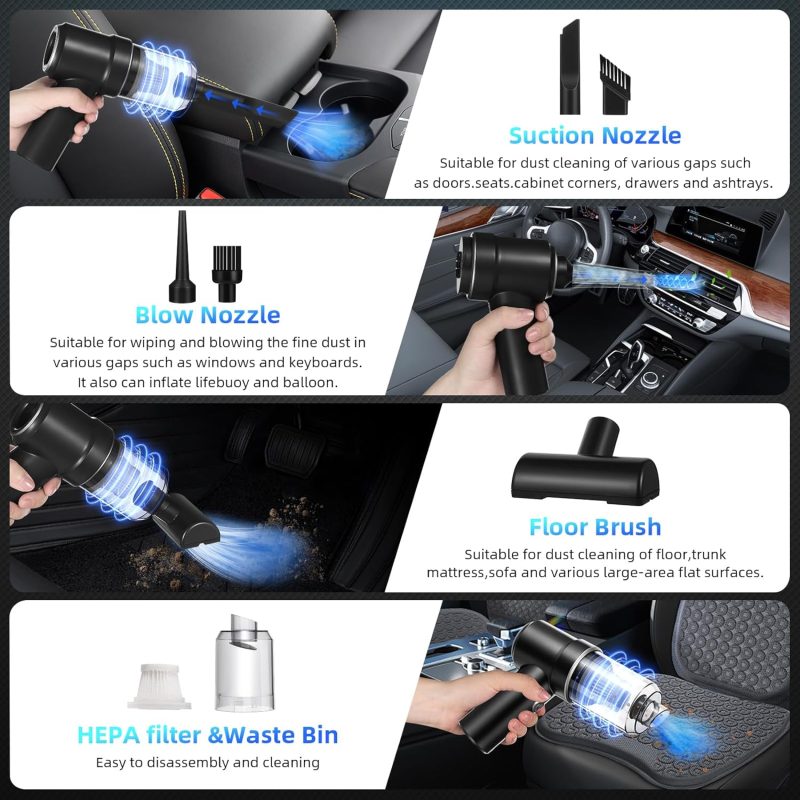 Suction Nozzle

Suitable for dust cleaning of various gaps such as doors.seats.cabinet corners, drawers and ashtrays.

Blow Nozzle

Suitable for wiping and blowing the fine dust in various gaps such as windows and keyboards. It also can inflate lifebuoy and balloon.

Floor Brush

Suitable for dust cleaning of floor,trunk mattress,sofa and various large-area flat surfaces.

HEPA filter &Waste Bin

Easy to disassembly and cleaning