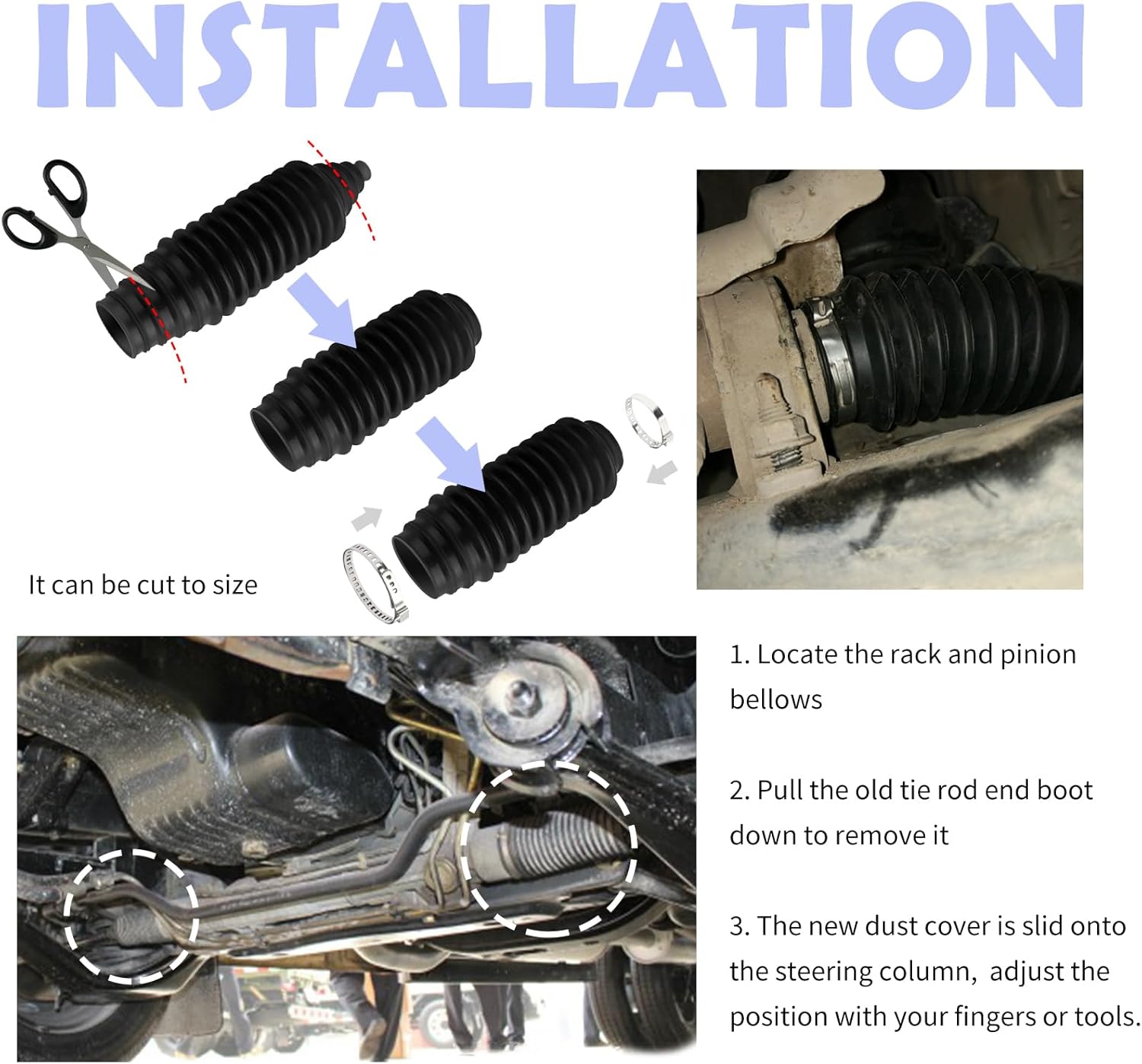 INSTALLATION

It can be cut to size

1. Locate the rack and pinion bellows

2. Pull the old tie rod end boot down to remove it

3. The new dust cover is slid onto the steering column, adjust the position with your fingers or tools.