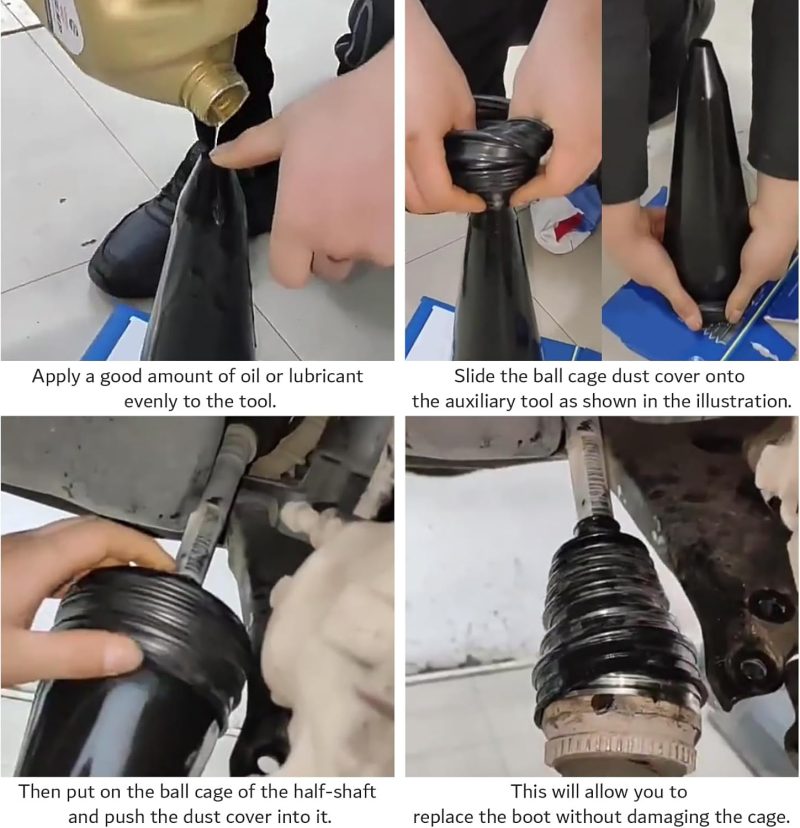 Apply a good amount of oil or lubricant evenly to the tool.

Slide the ball cage dust cover onto the auxiliary tool as shown in the illustration.

Then put on the ball cage of the half-shaft and push the dust cover into it.

This will allow you to replace the boot without damaging the cage.