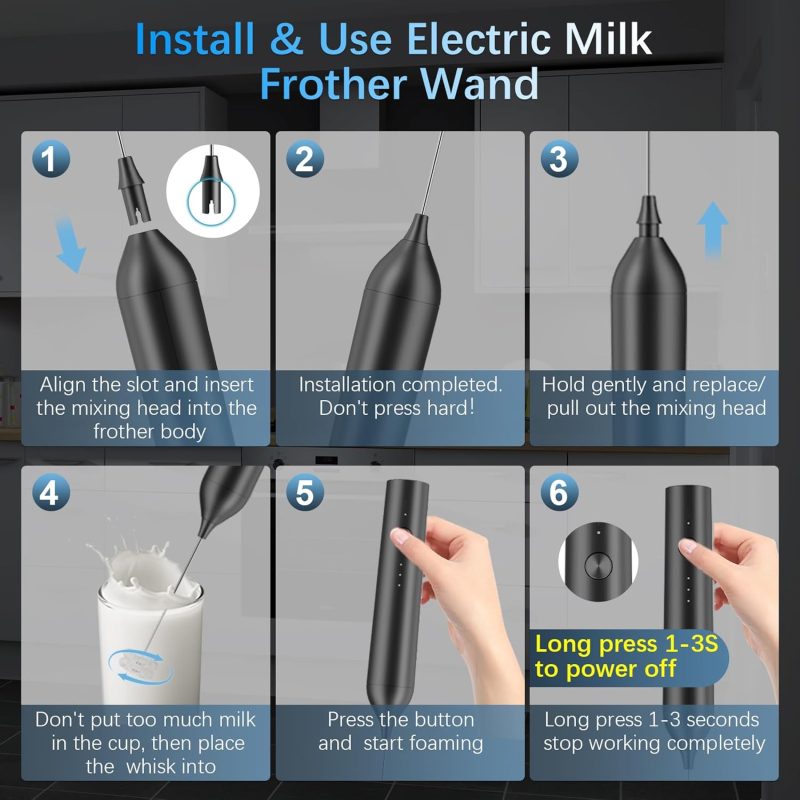 Install & Use Electric Milk Frother Wand

1

Align the slot and insert the mixing head into the frother body

2

Installation completed. Don't press hard!

3

Hold gently and replace/ pull out the mixing head

4

Don't put too much milk in the cup, then place the whisk into

5

Press the button and start foaming

6

Long press 1-3S to power off

Long press 1-3 seconds stop working completely