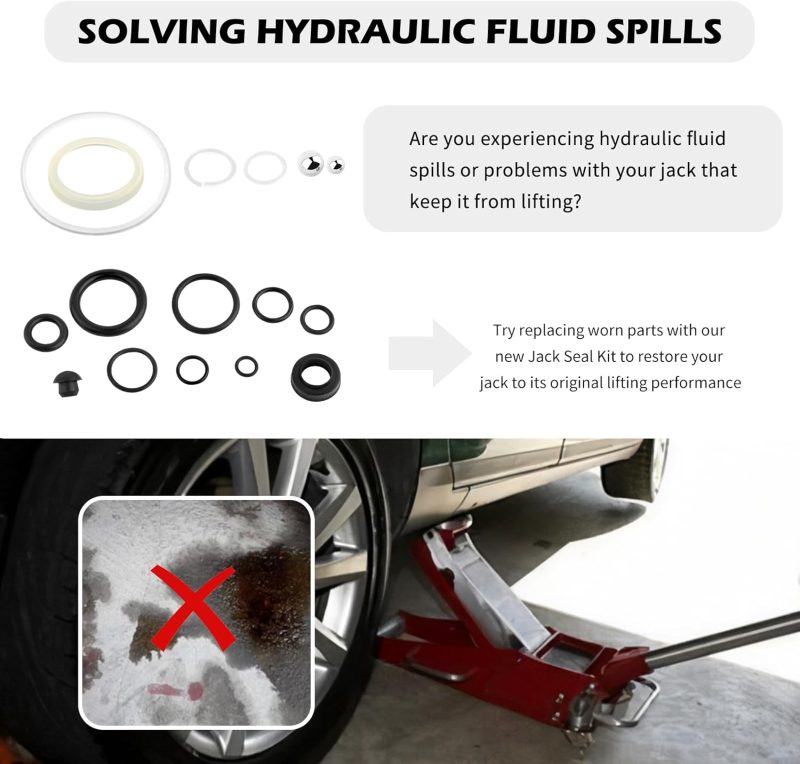 SOLVING HYDRAULIC FLUID SPILLS

Are you experiencing hydraulic fluid spills or problems with your jack that keep it from lifting?

Try replacing worn parts with our new Jack Seal Kit to restore your jack to its original lifting performance