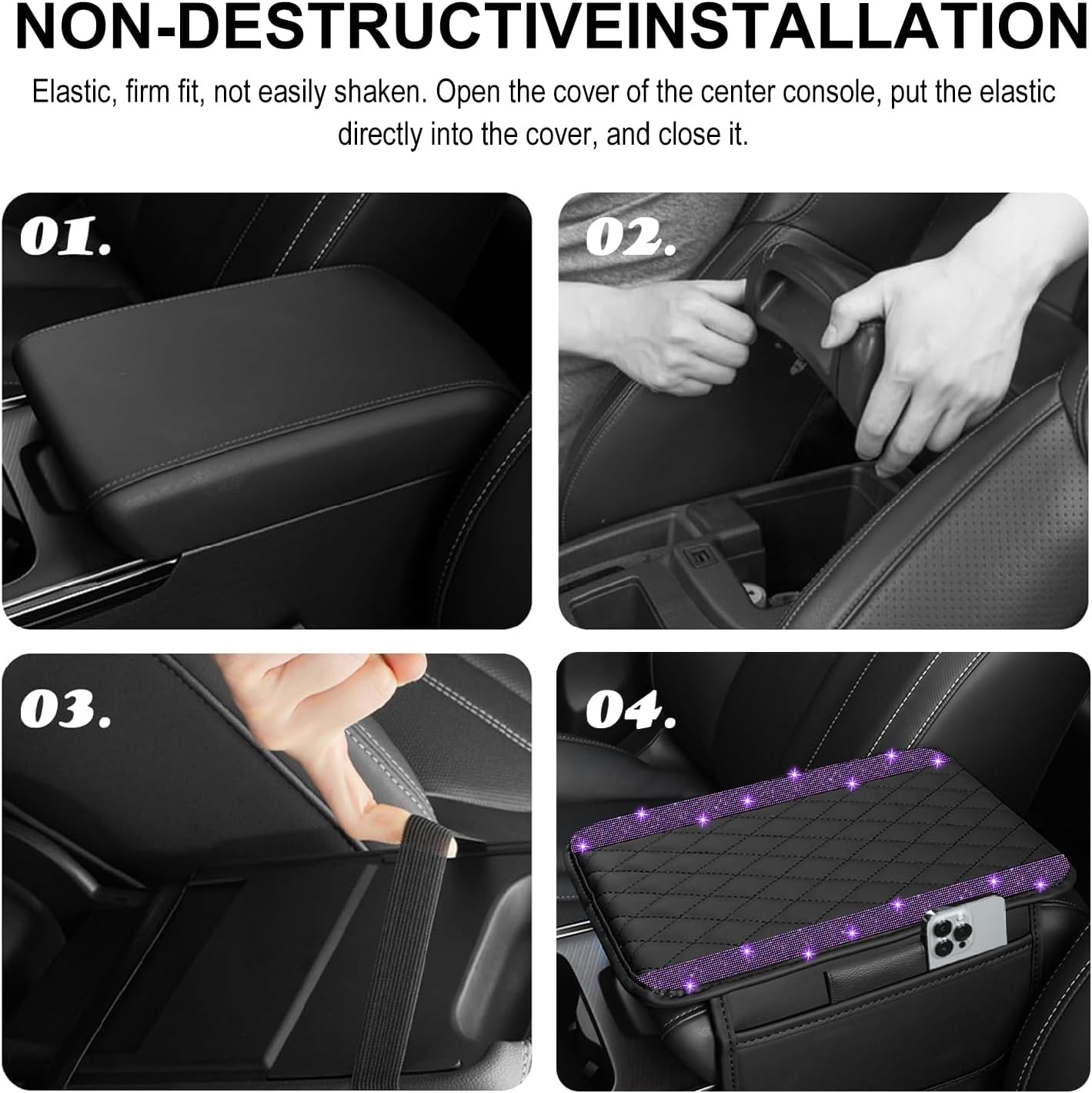 NON-DESTRUCTIVEINSTALLATION

Elastic, firm fit, not easily shaken. Open the cover of the center console, put the elastic directly into the cover, and close it.

01.

02.

03.

04.