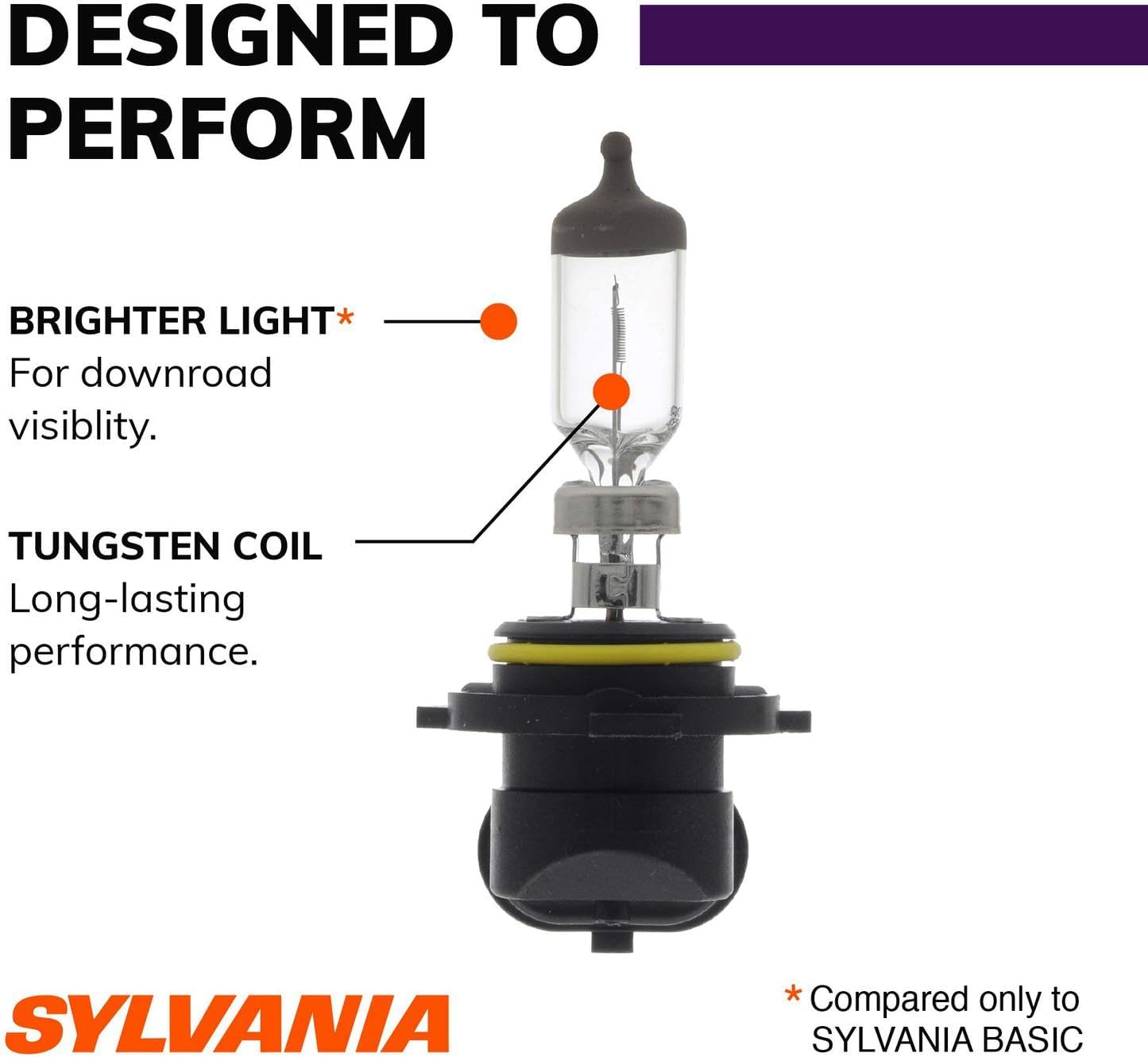 DESIGNED TO PERFORM

BRIGHTER LIGHT*
For downroad visiblity.

TUNGSTEN COIL
Long-lasting performance.

SYLVANIA

* Compared only to SYLVANIA BASIC