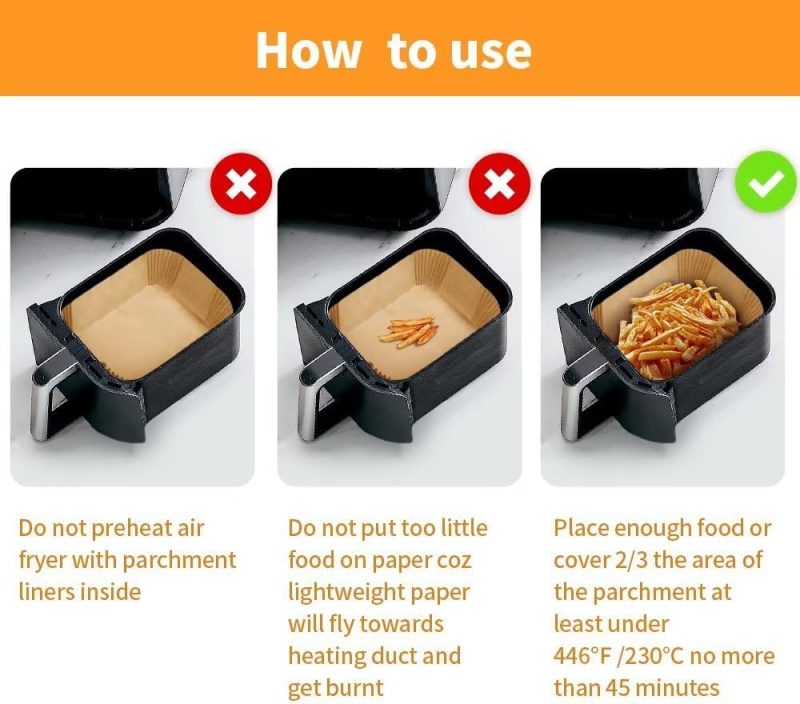 How to use

Do not preheat air fryer with parchment liners inside

Do not put too little food on paper coz lightweight paper will fly towards heating duct and get burnt

Place enough food or cover 2/3 the area of the parchment at least under 446°F /230°C no more than 45 minutes