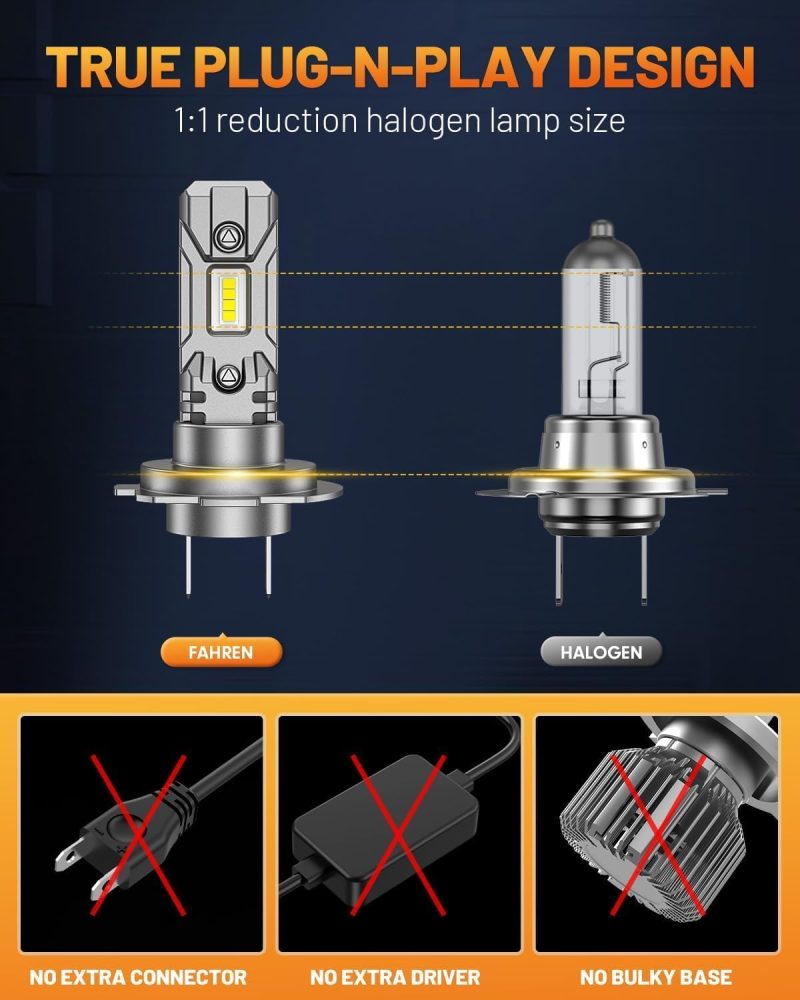 TRUE PLUG-N-PLAY DESIGN

1:1 reduction halogen lamp size

FAHREN

HALOGEN

NO EXTRA CONNECTOR

NO EXTRA DRIVER

NO BULKY BASE