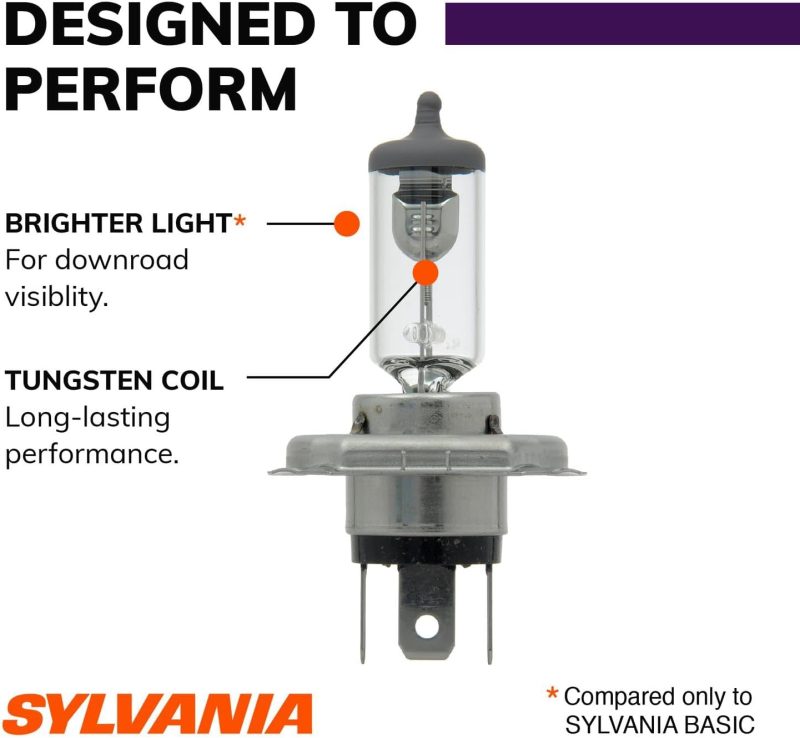 DESIGNED TO PERFORM

BRIGHTER LIGHT*
For downroad visiblity.

TUNGSTEN COIL
Long-lasting performance.

SYLVANIA

* Compared only to SYLVANIA BASIC