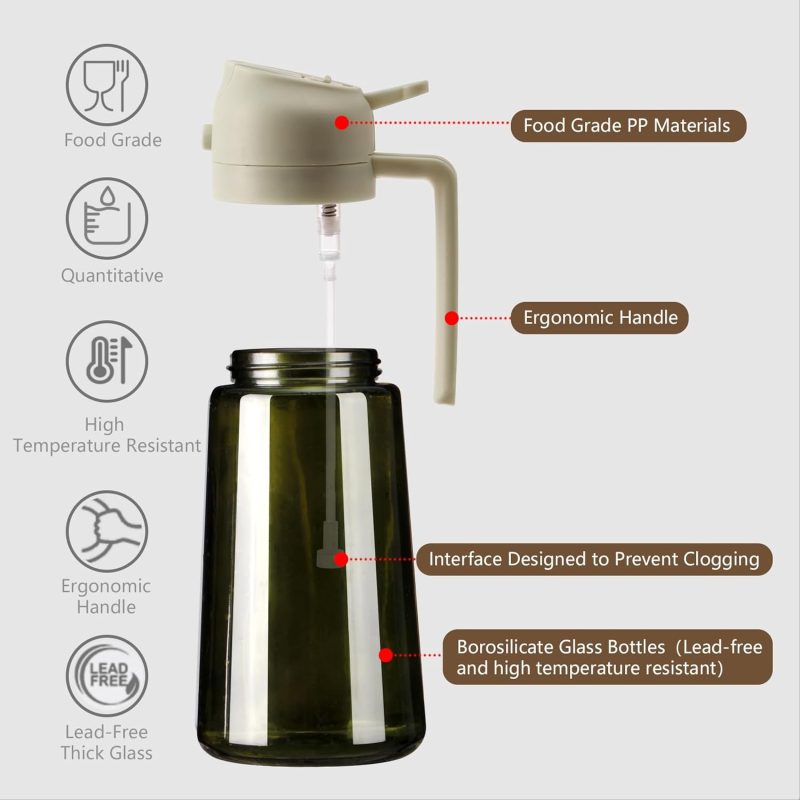 Food Grade

Quantitative

High Temperature Resistant

Ergonomic Handle

LEAD FREE

Lead-Free Thick Glass

Food Grade PP Materials

Ergonomic Handle

Interface Designed to Prevent Clogging

Borosilicate Glass Bottles (Lead-free and high temperature resistant)