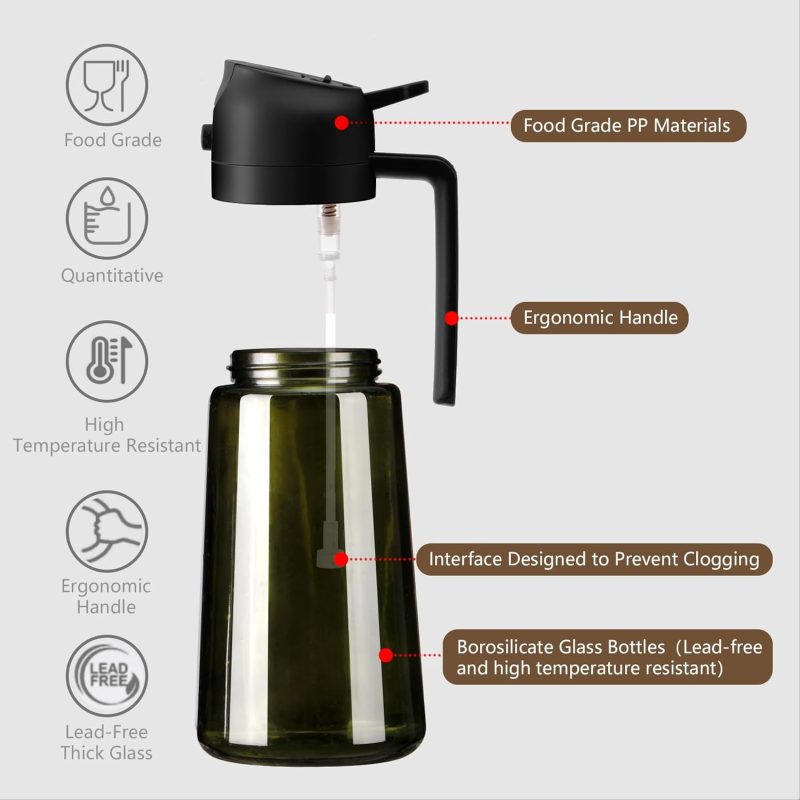 Food Grade

Quantitative

High Temperature Resistant

Ergonomic Handle

LEAD FREE

Lead-Free Thick Glass

Food Grade PP Materials

Ergonomic Handle

Interface Designed to Prevent Clogging

Borosilicate Glass Bottles (Lead-free and high temperature resistant)