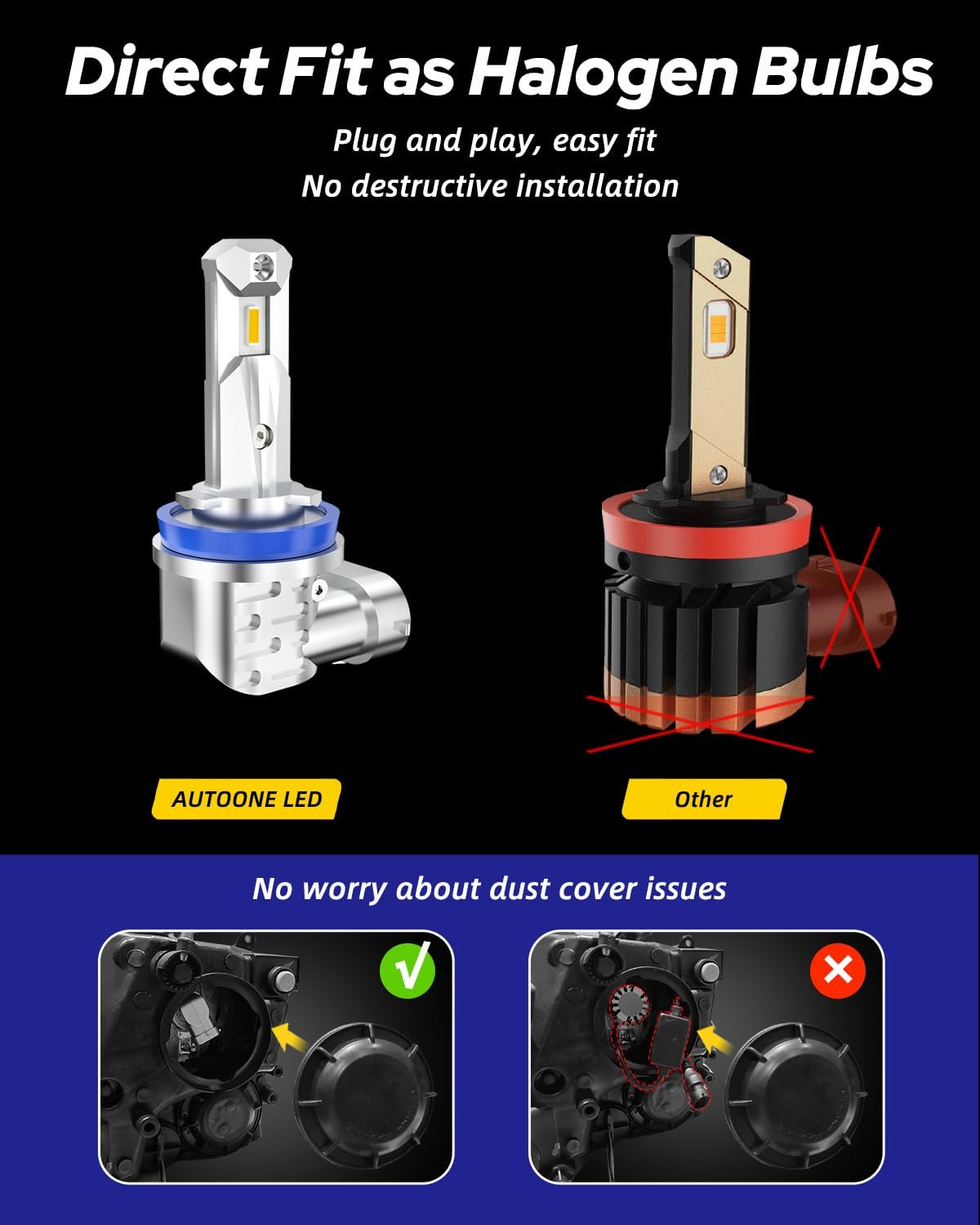 Direct Fit as Halogen Bulbs

Plug and play, easy fit
No destructive installation

AUTOONE LED

Other

No worry about dust cover issues